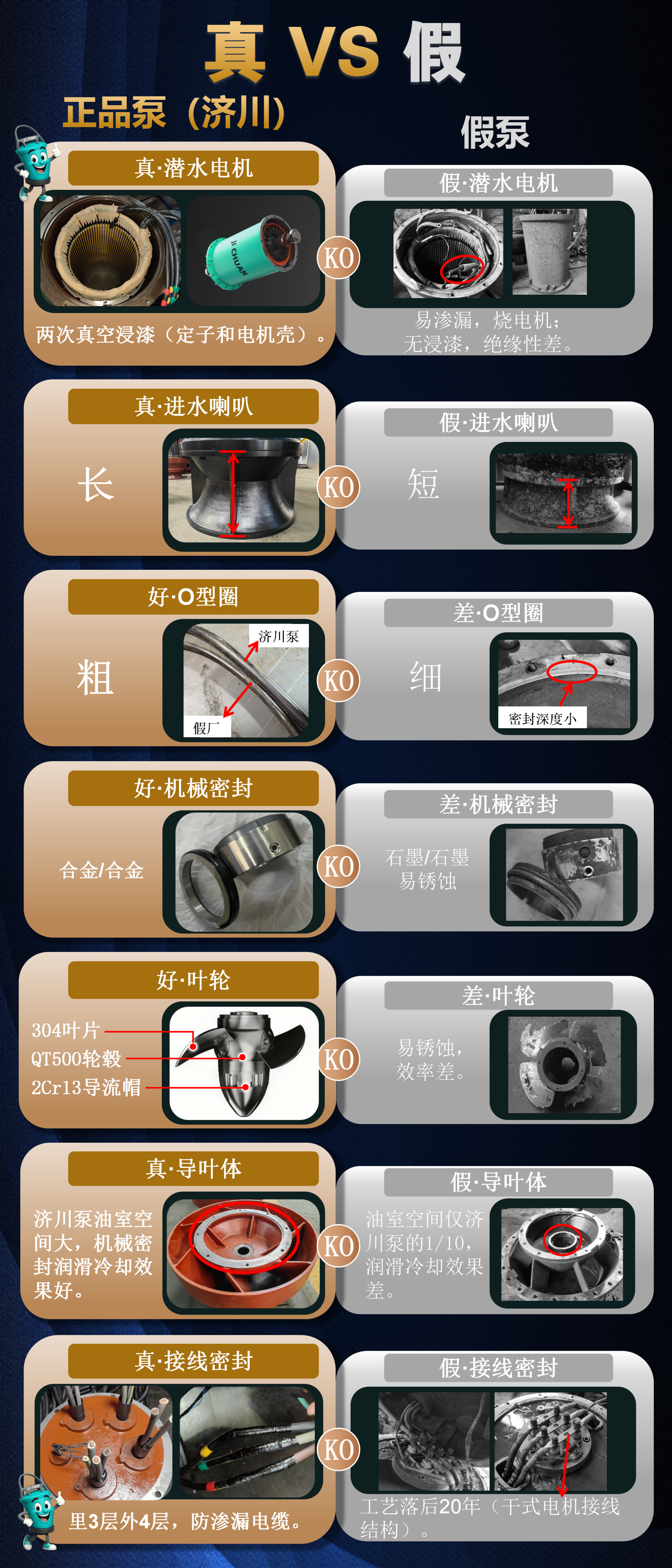 真 VS 假

正品泵（济川）

假泵

真·潜水电机

JI CHUAN

两次真空浸漆（定子和电机壳）。

KO

假·潜水电机

易渗漏，烧电机；
无浸漆，绝缘性差。

真·进水喇叭

长

KO

假·进水喇叭

短

好·O型圈

粗

济川泵

假厂

KO

差·O型圈

细

密封深度小

好·机械密封

合金/合金

KO

差·机械密封

石墨/石墨
易锈蚀

好·叶轮

304叶片
QT500轮毂
2Cr13导流帽

KO

差·叶轮

易锈蚀，
效率差。

真·导叶体

济川泵油室空间大，机械密封润滑冷却效果好。

KO

假·导叶体

油室空间仅济川泵的1/10，润滑冷却效果差。

真·接线密封

里3层外4层，防渗漏电缆。

KO

假·接线密封

工艺落后20年（干式电机接线结构）。